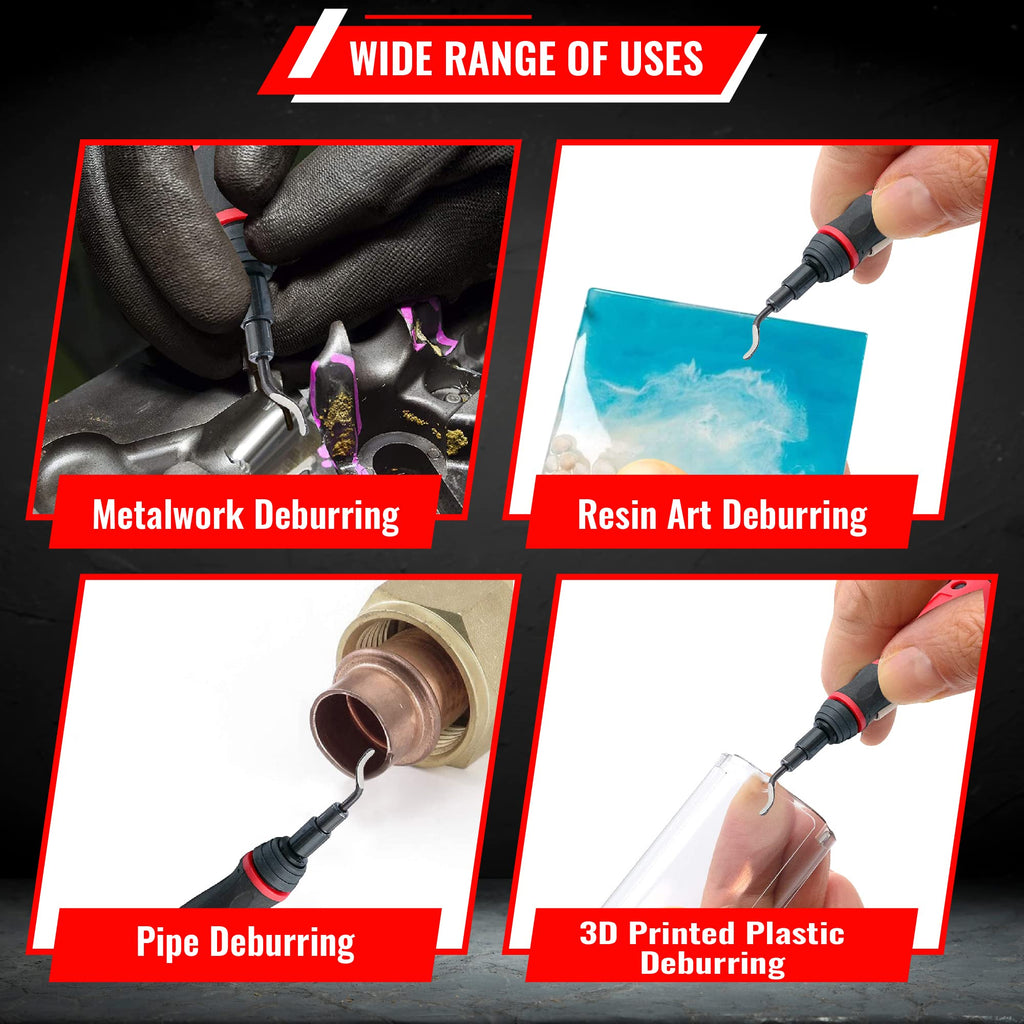 WIDE RANGE OF USES

Metalwork Deburring

Resin Art Deburring

Pipe Deburring

3D Printed Plastic Deburring