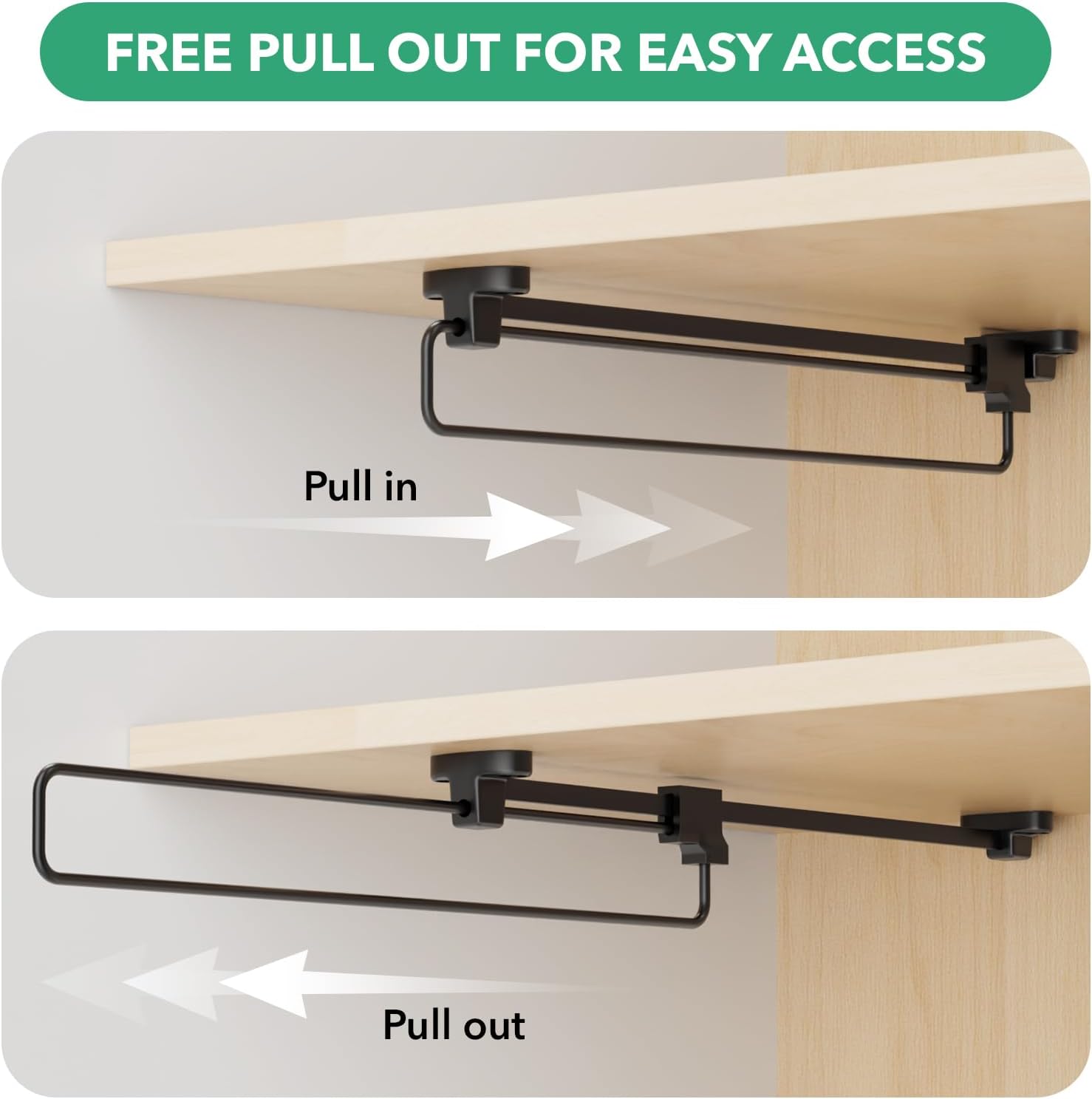 FREE PULL OUT FOR EASY ACCESS

Pull in

Pull out