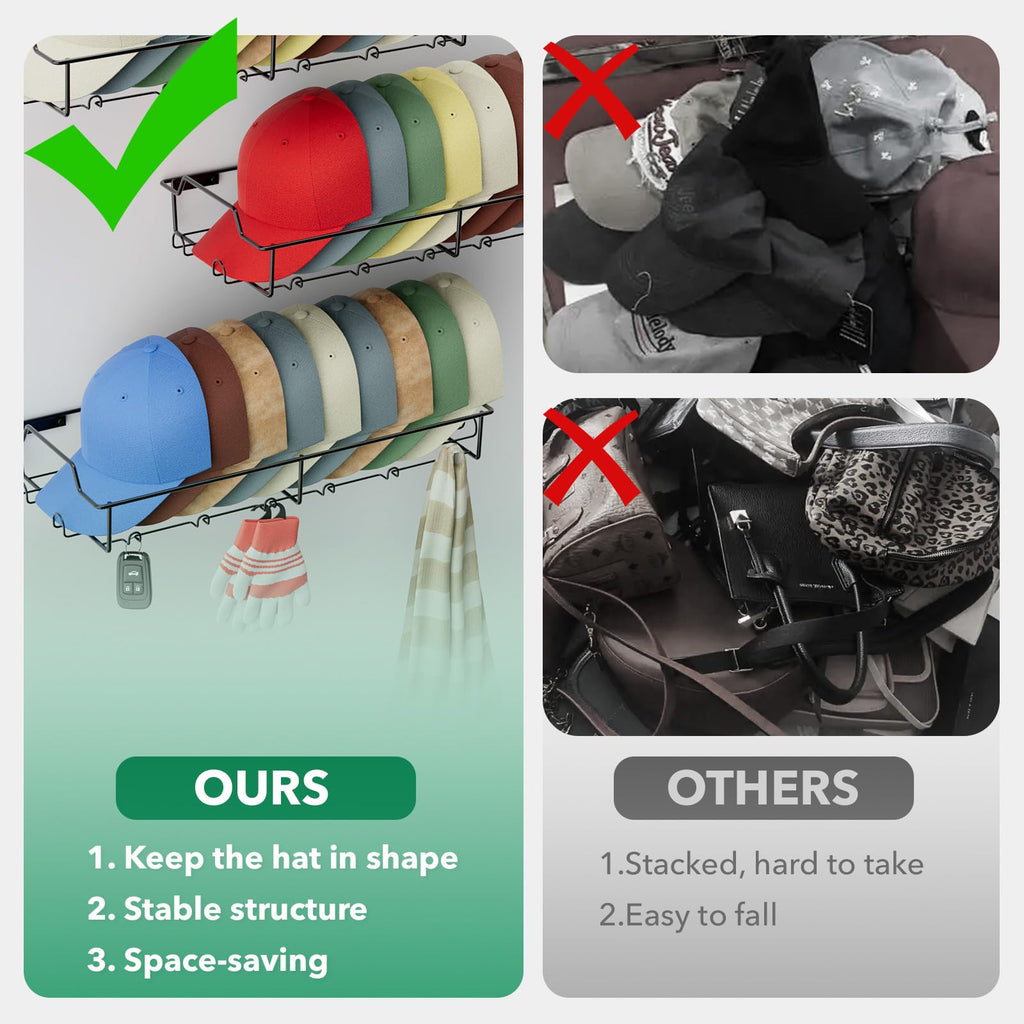 OURS

1. Keep the hat in shape
2. Stable structure
3. Space-saving

OTHERS

1.Stacked, hard to take
2.Easy to fall