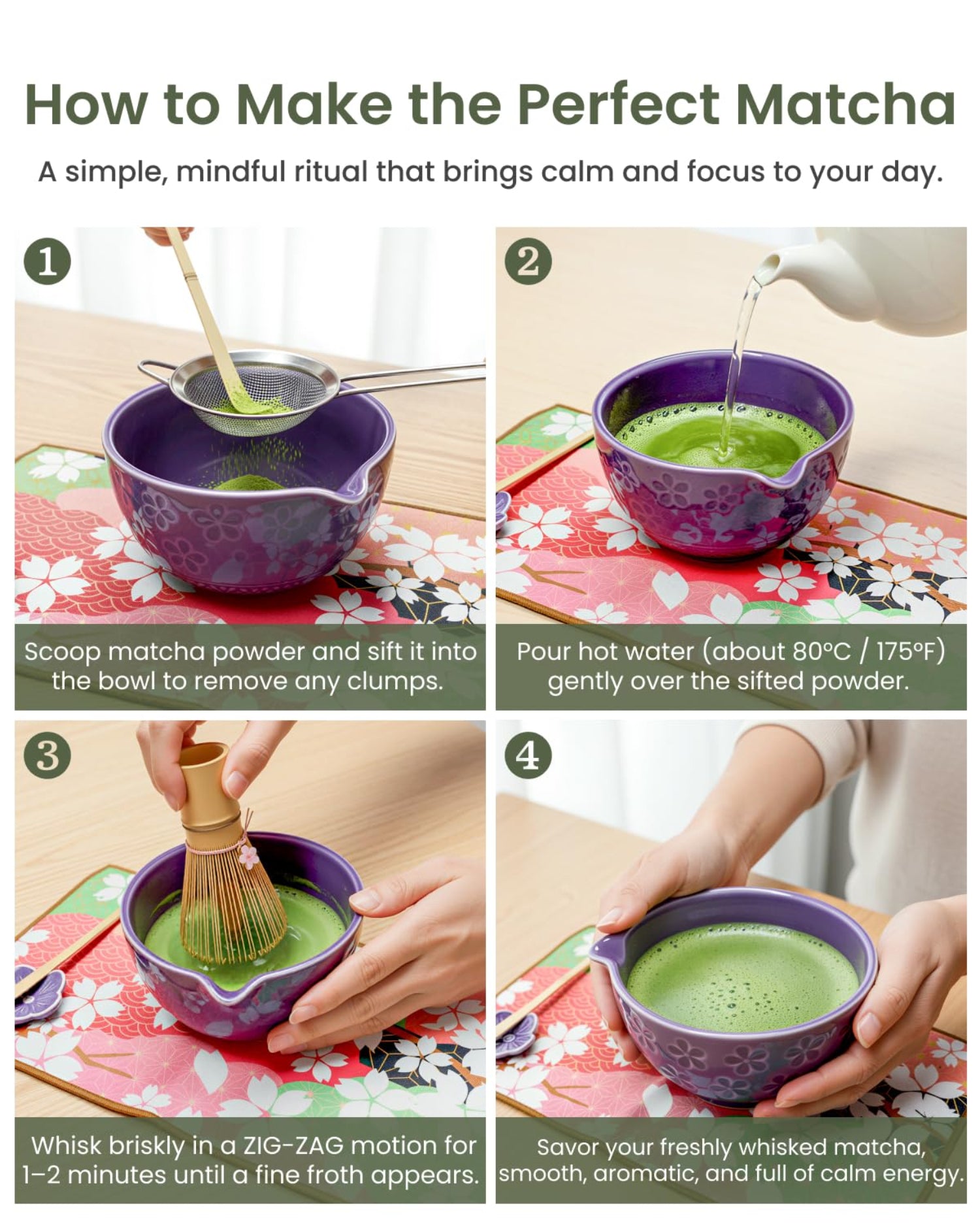 How to Make the Perfect Matcha

A simple, mindful ritual that brings calm and focus to your day.

1

Scoop matcha powder and sift it into the bowl to remove any clumps.

2

Pour hot water (about 80°C / 175°F) gently over the sifted powder.

3

Whisk briskly in a ZIG-ZAG motion for 1–2 minutes until a fine froth appears.

4

Savor your freshly whisked matcha, smooth, aromatic, and full of calm energy.