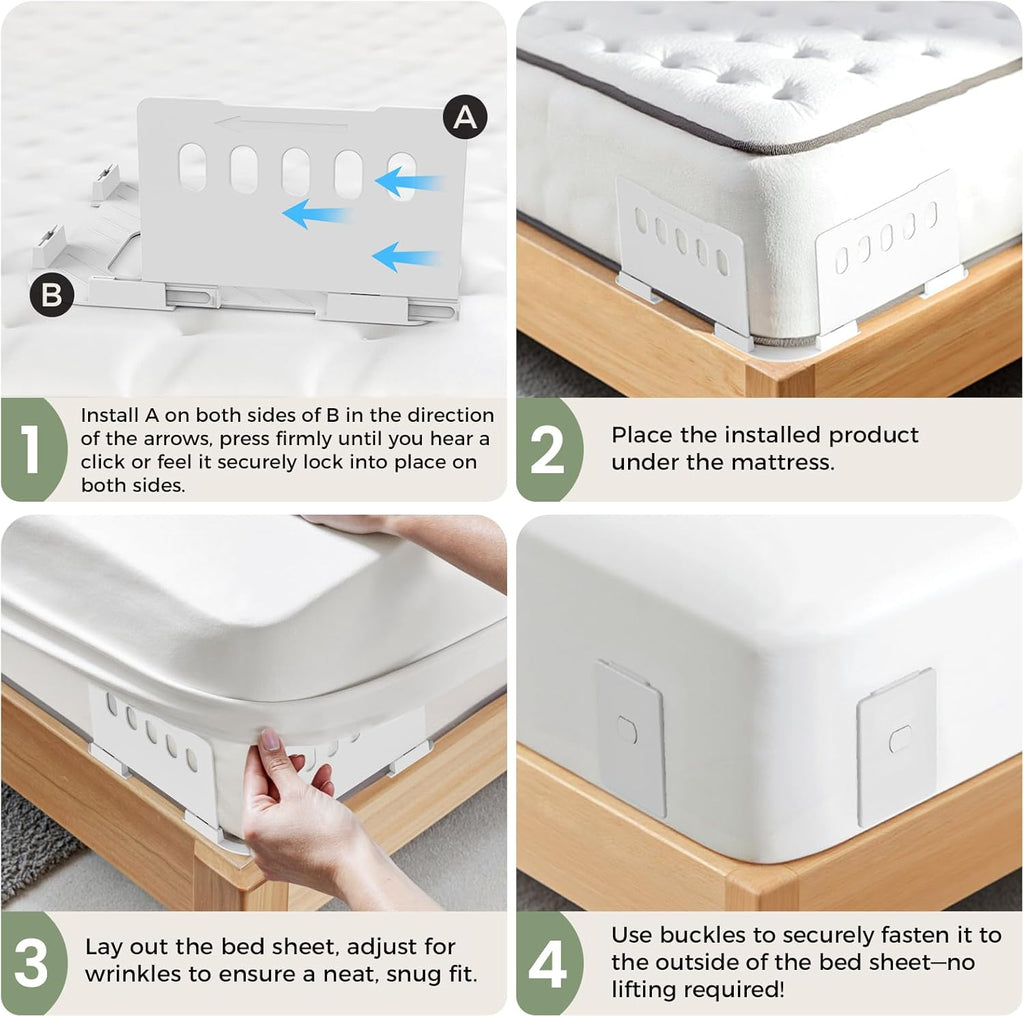 A

B

1 Install A on both sides of B in the direction of the arrows, press firmly until you hear a click or feel it securely lock into place on both sides.

2 Place the installed product under the mattress.

3 Lay out the bed sheet, adjust for wrinkles to ensure a neat, snug fit.

4 Use buckles to securely fasten it to the outside of the bed sheet—no lifting required!