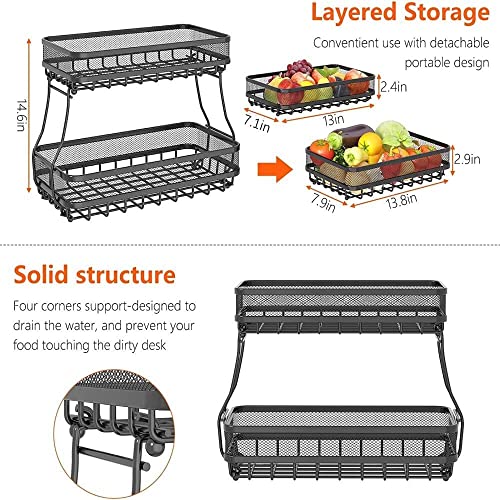 Layered Storage

Conventient use with detachable portable design

14.6in

2.4in

7.1in

13in

2.9in

7.9in

13.8in

Solid structure

Four corners support-designed to drain the water, and prevent your food touching the dirty desk