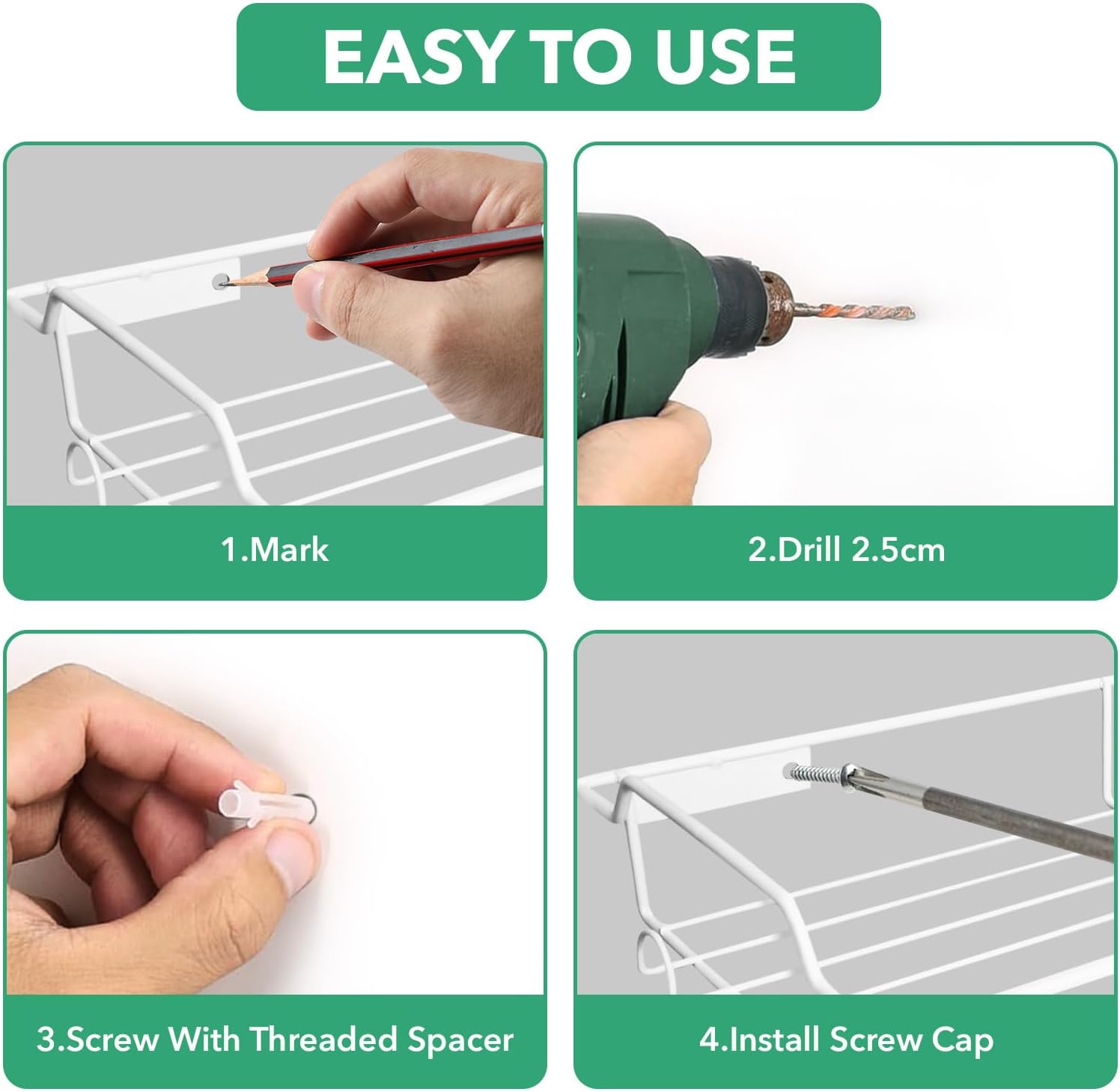 EASY TO USE

1.Mark

2.Drill 2.5cm

3.Screw With Threaded Spacer

4.Install Screw Cap