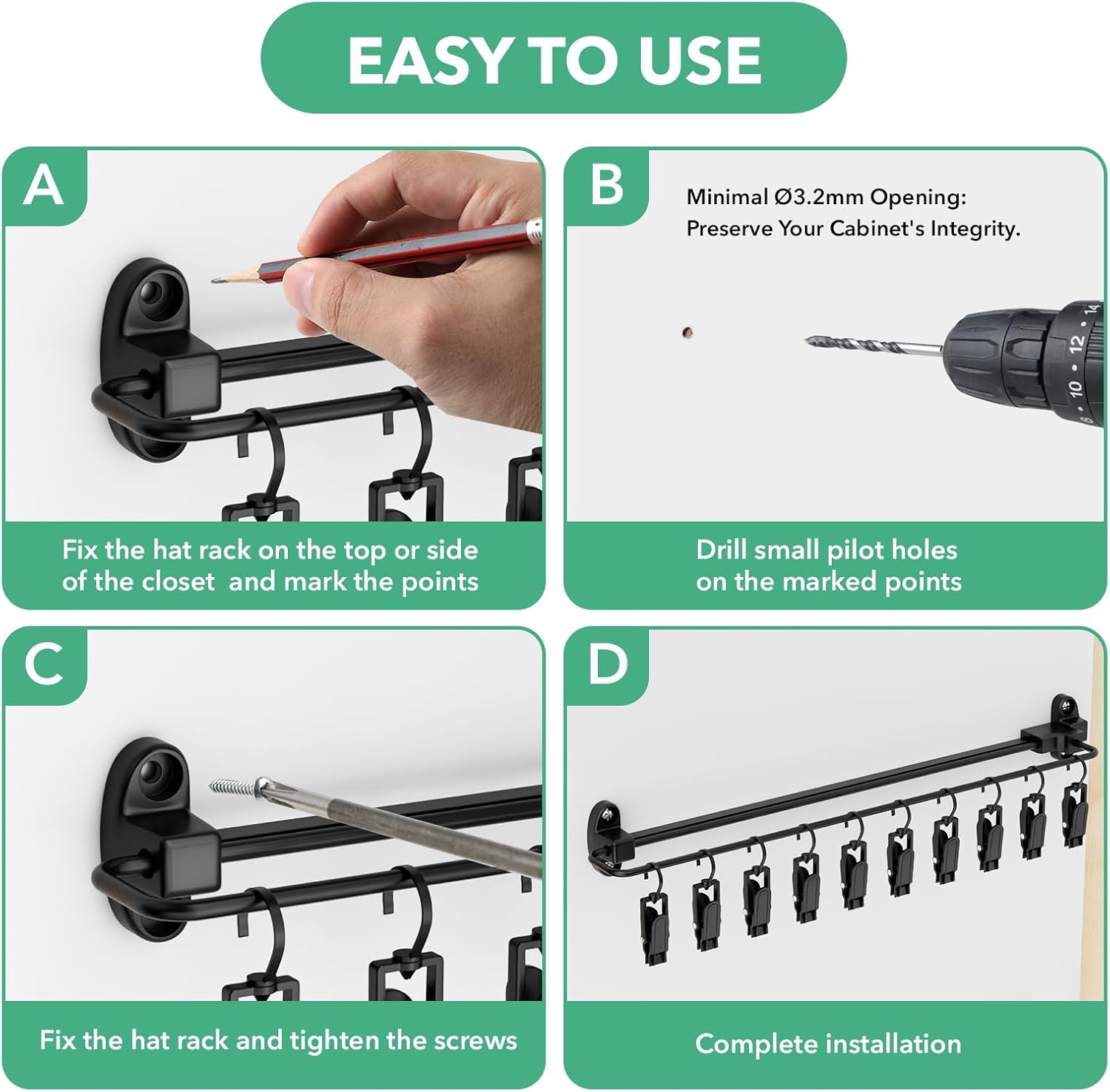 EASY TO USE

A

Fix the hat rack on the top or side of the closet  and mark the points

B

Minimal Ø3.2mm Opening: Preserve Your Cabinet's Integrity.

14
12
10

Drill small pilot holes on the marked points

C

Fix the hat rack and tighten the screws

D

Complete installation