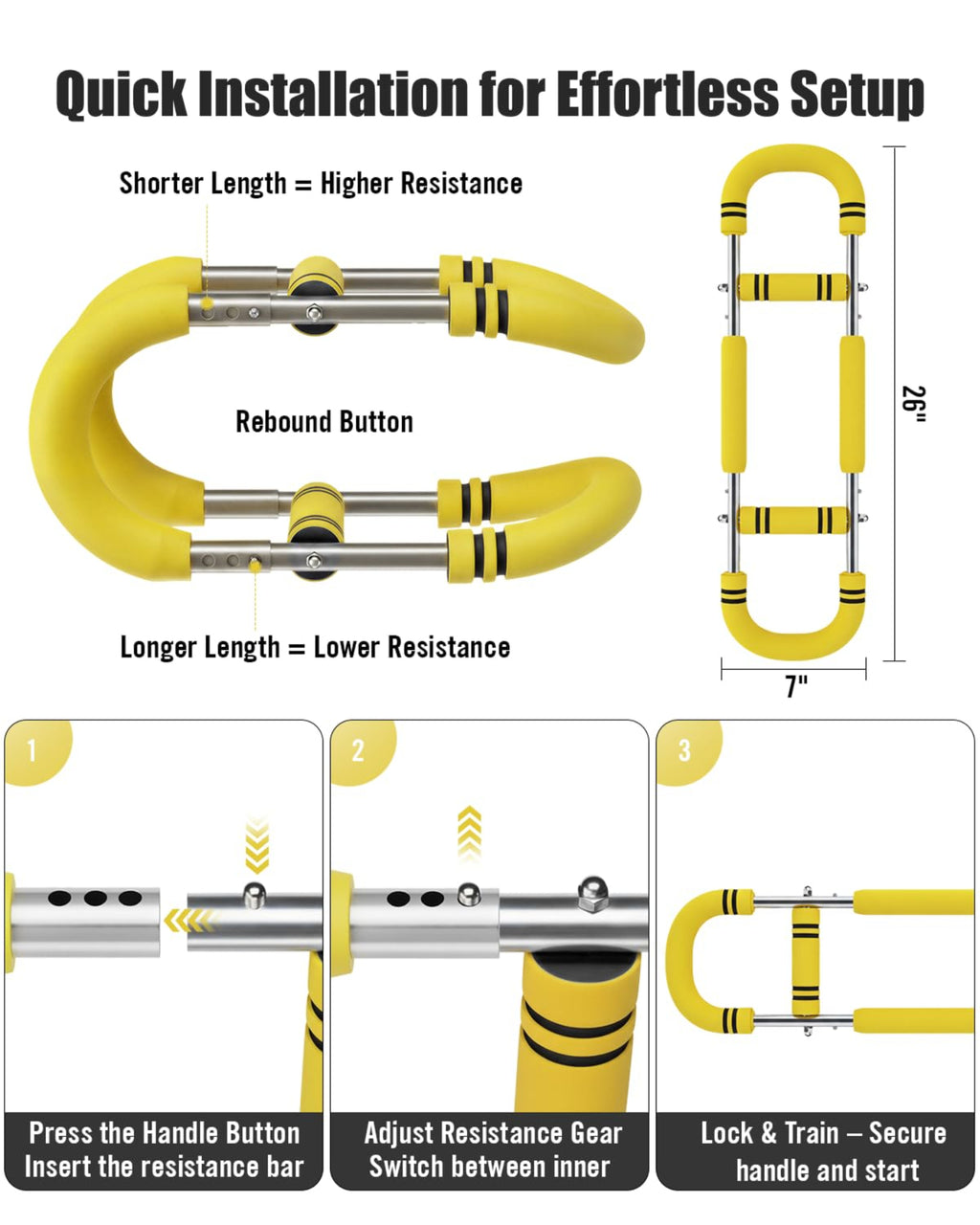 Quick Installation for Effortless Setup

Shorter Length = Higher Resistance

Rebound Button

Longer Length = Lower Resistance

26"

7"

1

Press the Handle Button
Insert the resistance bar

2

Adjust Resistance Gear
Switch between inner

3

Lock & Train – Secure handle and start