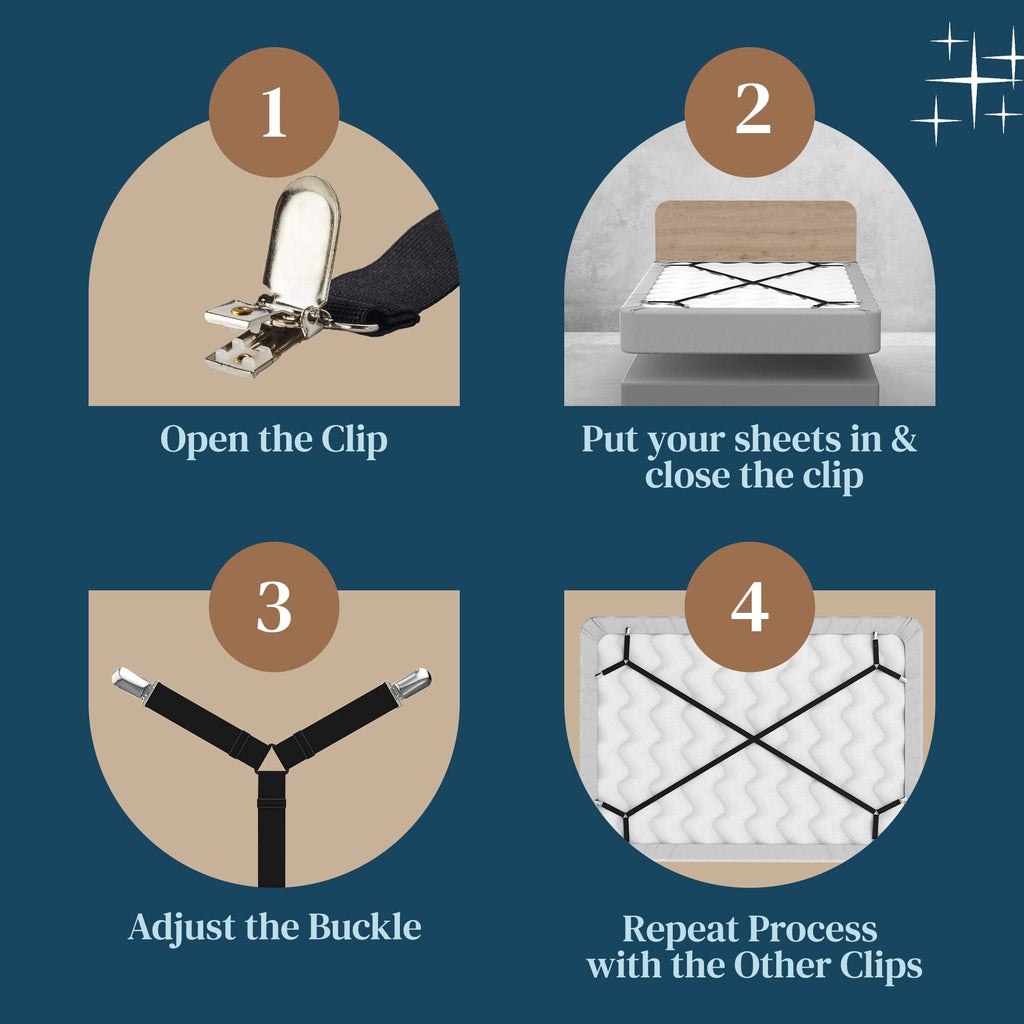 1

Open the Clip

2

Put your sheets in & close the clip

3

Adjust the Buckle

4

Repeat Process with the Other Clips