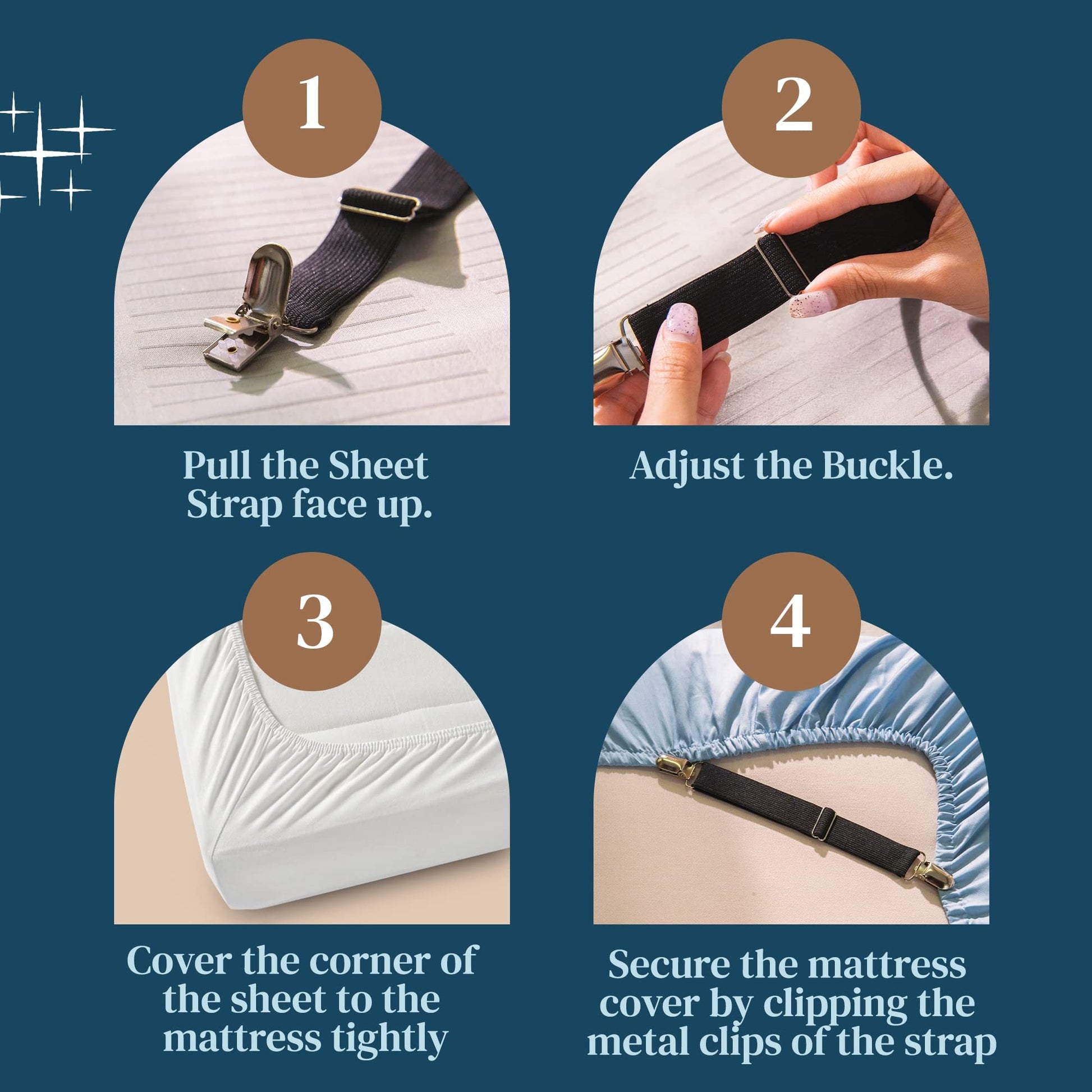 1

Pull the Sheet Strap face up.

2

Adjust the Buckle.

3

Cover the corner of the sheet to the mattress tightly

4

Secure the mattress cover by clipping the metal clips of the strap