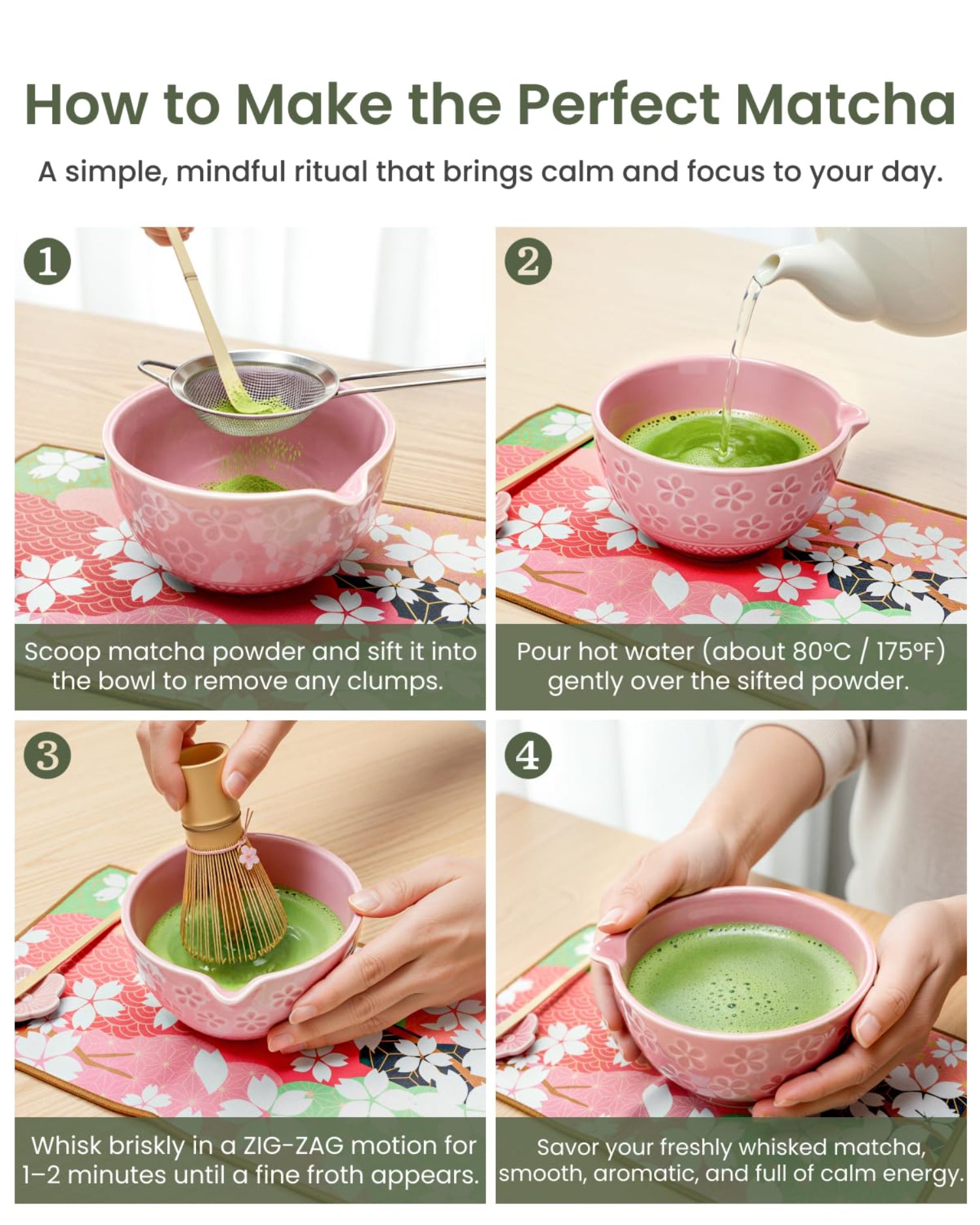 How to Make the Perfect Matcha

A simple, mindful ritual that brings calm and focus to your day.

1

Scoop matcha powder and sift it into the bowl to remove any clumps.

2

Pour hot water (about 80°C / 175°F) gently over the sifted powder.

3

Whisk briskly in a ZIG-ZAG motion for 1–2 minutes until a fine froth appears.

4

Savor your freshly whisked matcha, smooth, aromatic, and full of calm energy.